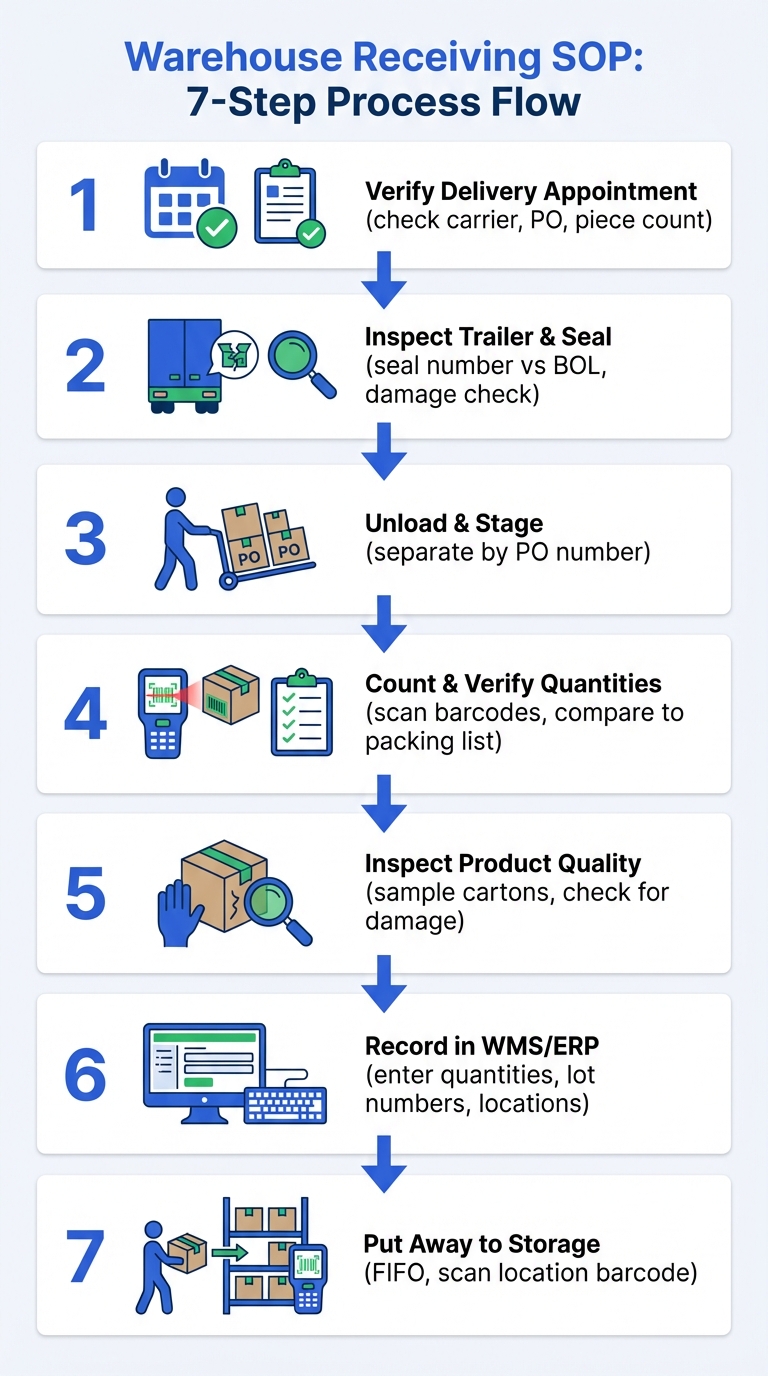 Warehouse Receiving SOP:
7-Step Process Flow

1

Verify Delivery Appointment
(check carrier, PO, piece count)

2

Inspect Trailer & Seal
(seal number vs BOL, damage check)

3

PO PO

Unload & Stage
(separate by PO number)

4

Count & Verify Quantities
(scan barcodes, compare to packing list)

5

Inspect Product Quality
(sample cartons, check for damage)

6

Record in WMS/ERP
(enter quantities, lot numbers, locations)

7

Put Away to Storage
(FIFO, scan location barcode)